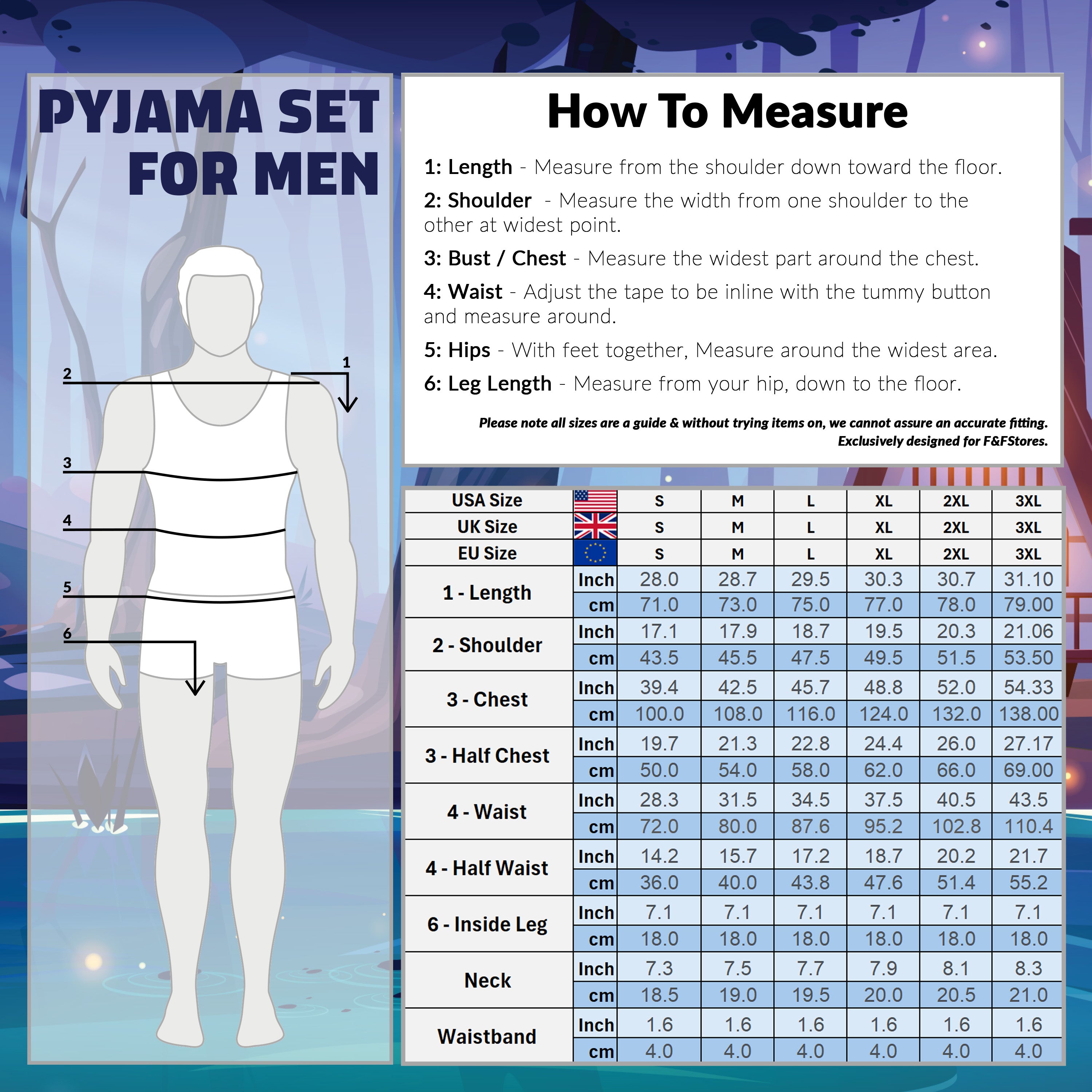 PYJAMA SET FOR MEN

2
1
3
4
5
6

How To Measure

1: Length - Measure from the shoulder down toward the floor.

2: Shoulder - Measure the width from one shoulder to the other at widest point.

3: Bust / Chest - Measure the widest part around the chest.

4: Waist - Adjust the tape to be inline with the tummy button and measure around.

5: Hips - With feet together, Measure around the widest area.

6: Leg Length - Measure from your hip, down to the floor.

Please note all sizes are a guide & without trying items on, we cannot assure an accurate fitting.
Exclusively designed for F&FStores.

| USA Size | | S | M | L | XL | 2XL | 3XL |
|---|---|---|---|---|---|---|---|
| UK Size | | S | M | L | XL | 2XL | 3XL |
| EU Size | | S | M | L | XL | 2XL | 3XL |
| 1 - Length | Inch | 28.0 | 28.7 | 29.5 | 30.3 | 30.7 | 31.10 |
| | cm | 71.0 | 73.0 | 75.0 | 77.0 | 78.0 | 79.00 |
| 2 - Shoulder | Inch | 17.1 | 17.9 | 18.7 | 19.5 | 20.3 | 21.06 |
| | cm | 43.5 | 45.5 | 47.5 | 49.5 | 51.5 | 53.50 |
| 3 - Chest | Inch | 39.4 | 42.5 | 45.7 | 48.8 | 52.0 | 54.33 |
| | cm | 100.0 | 108.0 | 116.0 | 124.0 | 132.0 | 138.00 |
| 3 - Half Chest | Inch | 19.7 | 21.3 | 22.8 | 24.4 | 26.0 | 27.17 |
| | cm | 50.0 | 54.0 | 58.0 | 62.0 | 66.0 | 69.00 |
| 4 - Waist | Inch | 28.3 | 31.5 | 34.5 | 37.5 | 40.5 | 43.5 |
| | cm | 72.0 | 80.0 | 87.6 | 95.2 | 102.8 | 110.4 |
| 4 - Half Waist | Inch | 14.2 | 15.7 | 17.2 | 18.7 | 20.2 | 21.7 |
| | cm | 36.0 | 40.0 | 43.8 | 47.6 | 51.4 | 55.2 |
| 6 - Inside Leg | Inch | 7.1 | 7.1 | 7.1 | 7.1 | 7.1 | 7.1 |
| | cm | 18.0 | 18.0 | 18.0 | 18.0 | 18.0 | 18.0 |
| Neck | Inch | 7.3 | 7.5 | 7.7 | 7.9 | 8.1 | 8.3 |
| | cm | 18.5 | 19.0 | 19.5 | 20.0 | 20.5 | 21.0 |
| Waistband | Inch | 1.6 | 1.6 | 1.6 | 1.6 | 1.6 | 1.6 |
| | cm | 4.0 | 4.0 | 4.0 | 4.0 | 4.0 | 4.0 |