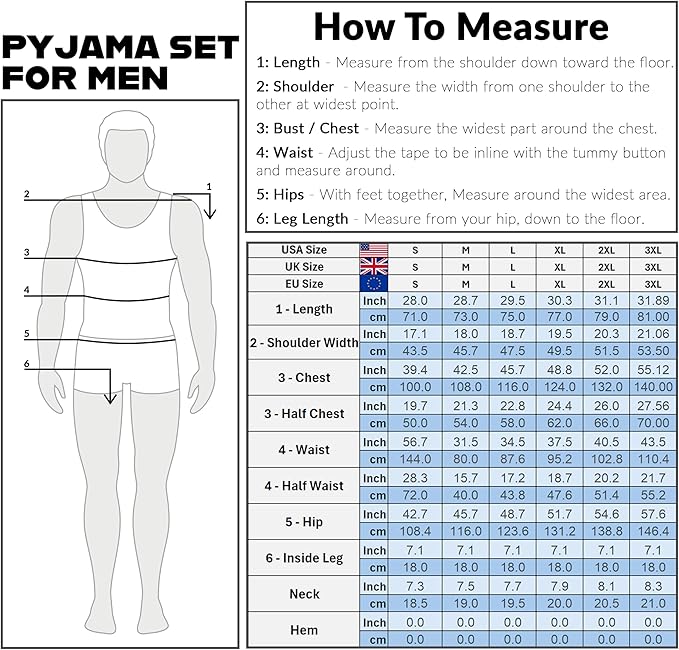 PYJAMA SET FOR MEN

2
1
3
4
5
6

How To Measure

1: Length - Measure from the shoulder down toward the floor.

2: Shoulder - Measure the width from one shoulder to the other at widest point.

3: Bust / Chest - Measure the widest part around the chest.

4: Waist - Adjust the tape to be inline with the tummy button and measure around.

5: Hips - With feet together, Measure around the widest area.

6: Leg Length - Measure from your hip, down to the floor.

| USA Size | | S | M | L | XL | 2XL | 3XL |
|---|---|---|---|---|---|---|---|
| UK Size | | S | M | L | XL | 2XL | 3XL |
| EU Size | | S | M | L | XL | 2XL | 3XL |
| 1 - Length | Inch | 28.0 | 28.7 | 29.5 | 30.3 | 31.1 | 31.89 |
| | cm | 71.0 | 73.0 | 75.0 | 77.0 | 79.0 | 81.00 |
| 2 - Shoulder Width | Inch | 17.1 | 18.0 | 18.7 | 19.5 | 20.3 | 21.06 |
| | cm | 43.5 | 45.7 | 47.5 | 49.5 | 51.5 | 53.50 |
| 3 - Chest | Inch | 39.4 | 42.5 | 45.7 | 48.8 | 52.0 | 55.12 |
| | cm | 100.0 | 108.0 | 116.0 | 124.0 | 132.0 | 140.00 |
| 3 - Half Chest | Inch | 19.7 | 21.3 | 22.8 | 24.4 | 26.0 | 27.56 |
| | cm | 50.0 | 54.0 | 58.0 | 62.0 | 66.0 | 70.00 |
| 4 - Waist | Inch | 56.7 | 31.5 | 34.5 | 37.5 | 40.5 | 43.5 |
| | cm | 144.0 | 80.0 | 87.6 | 95.2 | 102.8 | 110.4 |
| 4 - Half Waist | Inch | 28.3 | 15.7 | 17.2 | 18.7 | 20.2 | 21.7 |
| | cm | 72.0 | 40.0 | 43.8 | 47.6 | 51.4 | 55.2 |
| 5 - Hip | Inch | 42.7 | 45.7 | 48.7 | 51.7 | 54.6 | 57.6 |
| | cm | 108.4 | 116.0 | 123.6 | 131.2 | 138.8 | 146.4 |
| 6 - Inside Leg | Inch | 7.1 | 7.1 | 7.1 | 7.1 | 7.1 | 7.1 |
| | cm | 18.0 | 18.0 | 18.0 | 18.0 | 18.0 | 18.0 |
| Neck | Inch | 7.3 | 7.5 | 7.7 | 7.9 | 8.1 | 8.3 |
| | cm | 18.5 | 19.0 | 19.5 | 20.0 | 20.5 | 21.0 |
| Hem | Inch | 0.0 | 0.0 | 0.0 | 0.0 | 0.0 | 0.0 |
| | cm | 0.0 | 0.0 | 0.0 | 0.0 | 0.0 | 0.0 |