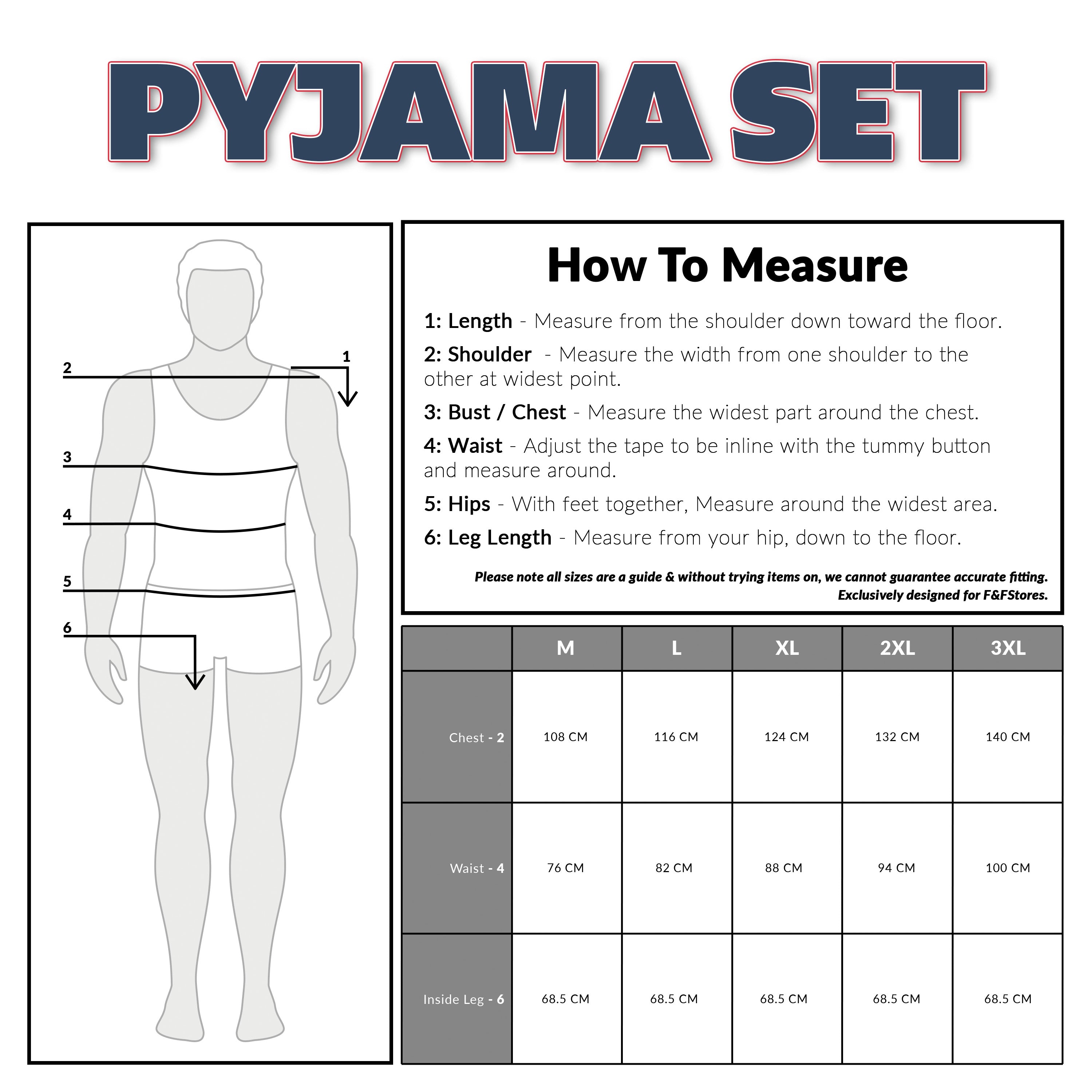 PYJAMA SET

2
1
3
4
5
6

How To Measure

1: Length - Measure from the shoulder down toward the floor.

2: Shoulder - Measure the width from one shoulder to the other at widest point.

3: Bust / Chest - Measure the widest part around the chest.

4: Waist - Adjust the tape to be inline with the tummy button and measure around.

5: Hips - With feet together, Measure around the widest area.

6: Leg Length - Measure from your hip, down to the floor.

Please note all sizes are a guide & without trying items on, we cannot guarantee accurate fitting. Exclusively designed for F&FStores.

| | M | L | XL | 2XL | 3XL |
|---|---|---|---|---|---|
| Chest - 2 | 108 CM | 116 CM | 124 CM | 132 CM | 140 CM |
| Waist - 4 | 76 CM | 82 CM | 88 CM | 94 CM | 100 CM |
| Inside Leg - 6 | 68.5 CM | 68.5 CM | 68.5 CM | 68.5 CM | 68.5 CM |