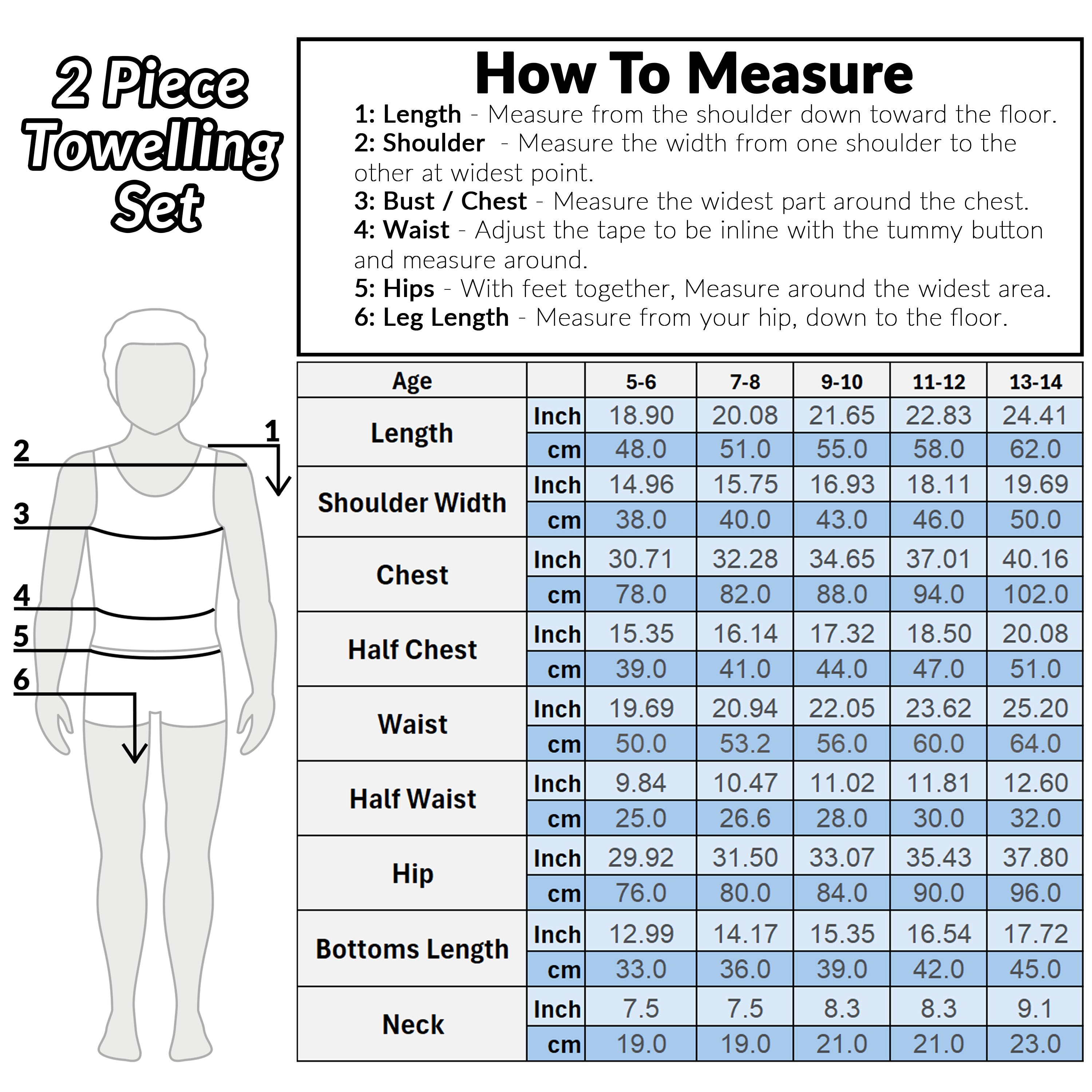 2 Piece Towelling Set

How To Measure

1: Length - Measure from the shoulder down toward the floor.
2: Shoulder - Measure the width from one shoulder to the other at widest point.
3: Bust / Chest - Measure the widest part around the chest.
4: Waist - Adjust the tape to be inline with the tummy button and measure around.
5: Hips - With feet together, Measure around the widest area.
6: Leg Length - Measure from your hip, down to the floor.

1
2
3
4
5
6

| Age | | 5-6 | 7-8 | 9-10 | 11-12 | 13-14 |
|---|---|---|---|---|---|---|
| Length | Inch | 18.90 | 20.08 | 21.65 | 22.83 | 24.41 |
| | cm | 48.0 | 51.0 | 55.0 | 58.0 | 62.0 |
| Shoulder Width | Inch | 14.96 | 15.75 | 16.93 | 18.11 | 19.69 |
| | cm | 38.0 | 40.0 | 43.0 | 46.0 | 50.0 |
| Chest | Inch | 30.71 | 32.28 | 34.65 | 37.01 | 40.16 |
| | cm | 78.0 | 82.0 | 88.0 | 94.0 | 102.0 |
| Half Chest | Inch | 15.35 | 16.14 | 17.32 | 18.50 | 20.08 |
| | cm | 39.0 | 41.0 | 44.0 | 47.0 | 51.0 |
| Waist | Inch | 19.69 | 20.94 | 22.05 | 23.62 | 25.20 |
| | cm | 50.0 | 53.2 | 56.0 | 60.0 | 64.0 |
| Half Waist | Inch | 9.84 | 10.47 | 11.02 | 11.81 | 12.60 |
| | cm | 25.0 | 26.6 | 28.0 | 30.0 | 32.0 |
| Hip | Inch | 29.92 | 31.50 | 33.07 | 35.43 | 37.80 |
| | cm | 76.0 | 80.0 | 84.0 | 90.0 | 96.0 |
| Bottoms Length | Inch | 12.99 | 14.17 | 15.35 | 16.54 | 17.72 |
| | cm | 33.0 | 36.0 | 39.0 | 42.0 | 45.0 |
| Neck | Inch | 7.5 | 7.5 | 8.3 | 8.3 | 9.1 |
| | cm | 19.0 | 19.0 | 21.0 | 21.0 | 23.0 |