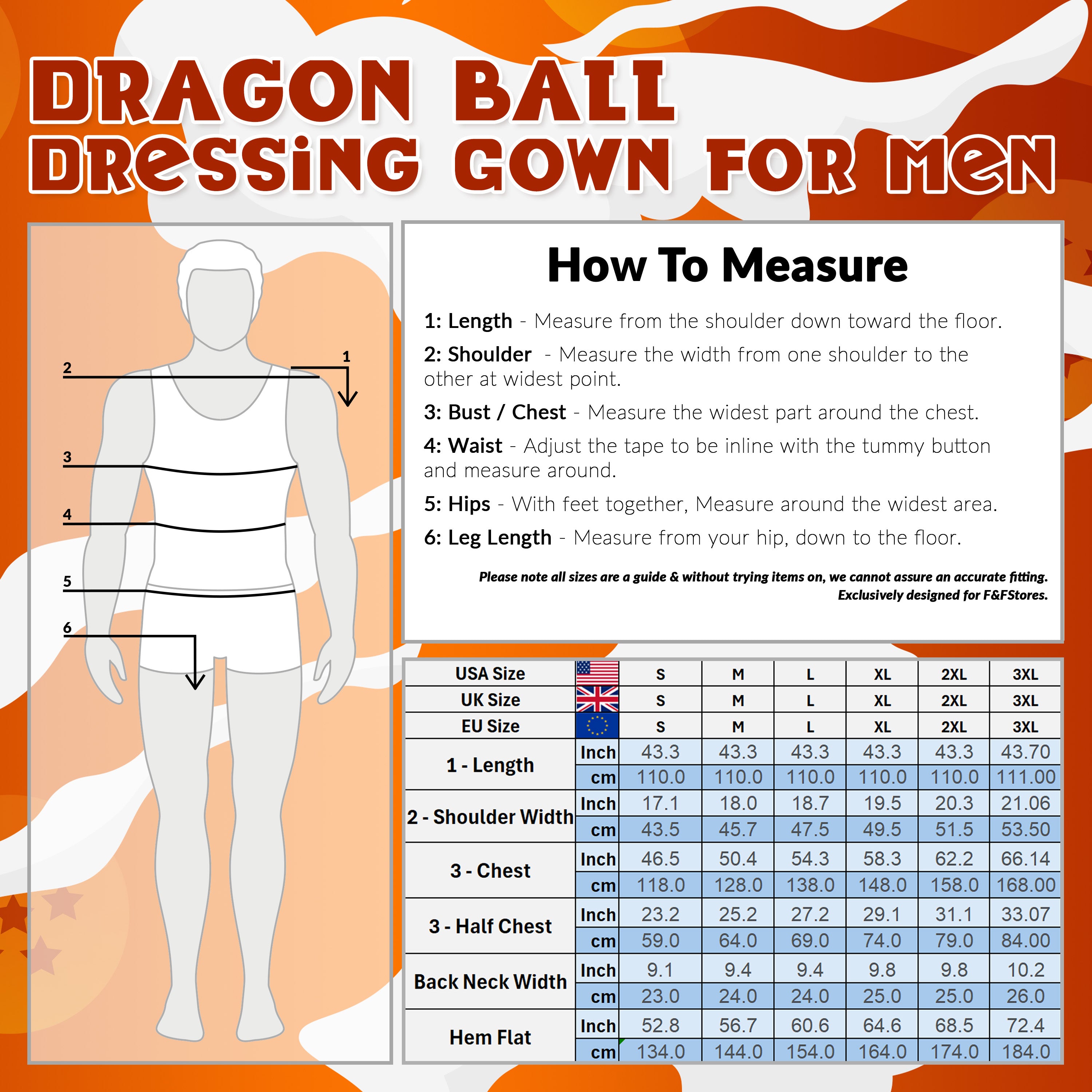 DRAGON BALL
DRESSING GOWN FOR MEN

2
1
3
4
5
6

How To Measure

1: Length - Measure from the shoulder down toward the floor.

2: Shoulder - Measure the width from one shoulder to the other at widest point.

3: Bust / Chest - Measure the widest part around the chest.

4: Waist - Adjust the tape to be inline with the tummy button and measure around.

5: Hips - With feet together, Measure around the widest area.

6: Leg Length - Measure from your hip, down to the floor.

Please note all sizes are a guide & without trying items on, we cannot assure an accurate fitting.
Exclusively designed for F&FStores.

| USA Size | | S | M | L | XL | 2XL | 3XL |
|---|---|---|---|---|---|---|---|
| UK Size | | S | M | L | XL | 2XL | 3XL |
| EU Size | | S | M | L | XL | 2XL | 3XL |
| 1 - Length | Inch | 43.3 | 43.3 | 43.3 | 43.3 | 43.3 | 43.70 |
| | cm | 110.0 | 110.0 | 110.0 | 110.0 | 110.0 | 111.00 |
| 2 - Shoulder Width | Inch | 17.1 | 18.0 | 18.7 | 19.5 | 20.3 | 21.06 |
| | cm | 43.5 | 45.7 | 47.5 | 49.5 | 51.5 | 53.50 |
| 3 - Chest | Inch | 46.5 | 50.4 | 54.3 | 58.3 | 62.2 | 66.14 |
| | cm | 118.0 | 128.0 | 138.0 | 148.0 | 158.0 | 168.00 |
| 3 - Half Chest | Inch | 23.2 | 25.2 | 27.2 | 29.1 | 31.1 | 33.07 |
| | cm | 59.0 | 64.0 | 69.0 | 74.0 | 79.0 | 84.00 |
| Back Neck Width | Inch | 9.1 | 9.4 | 9.4 | 9.8 | 9.8 | 10.2 |
| | cm | 23.0 | 24.0 | 24.0 | 25.0 | 25.0 | 26.0 |
| Hem Flat | Inch | 52.8 | 56.7 | 60.6 | 64.6 | 68.5 | 72.4 |
| | cm | 134.0 | 144.0 | 154.0 | 164.0 | 174.0 | 184.0 |