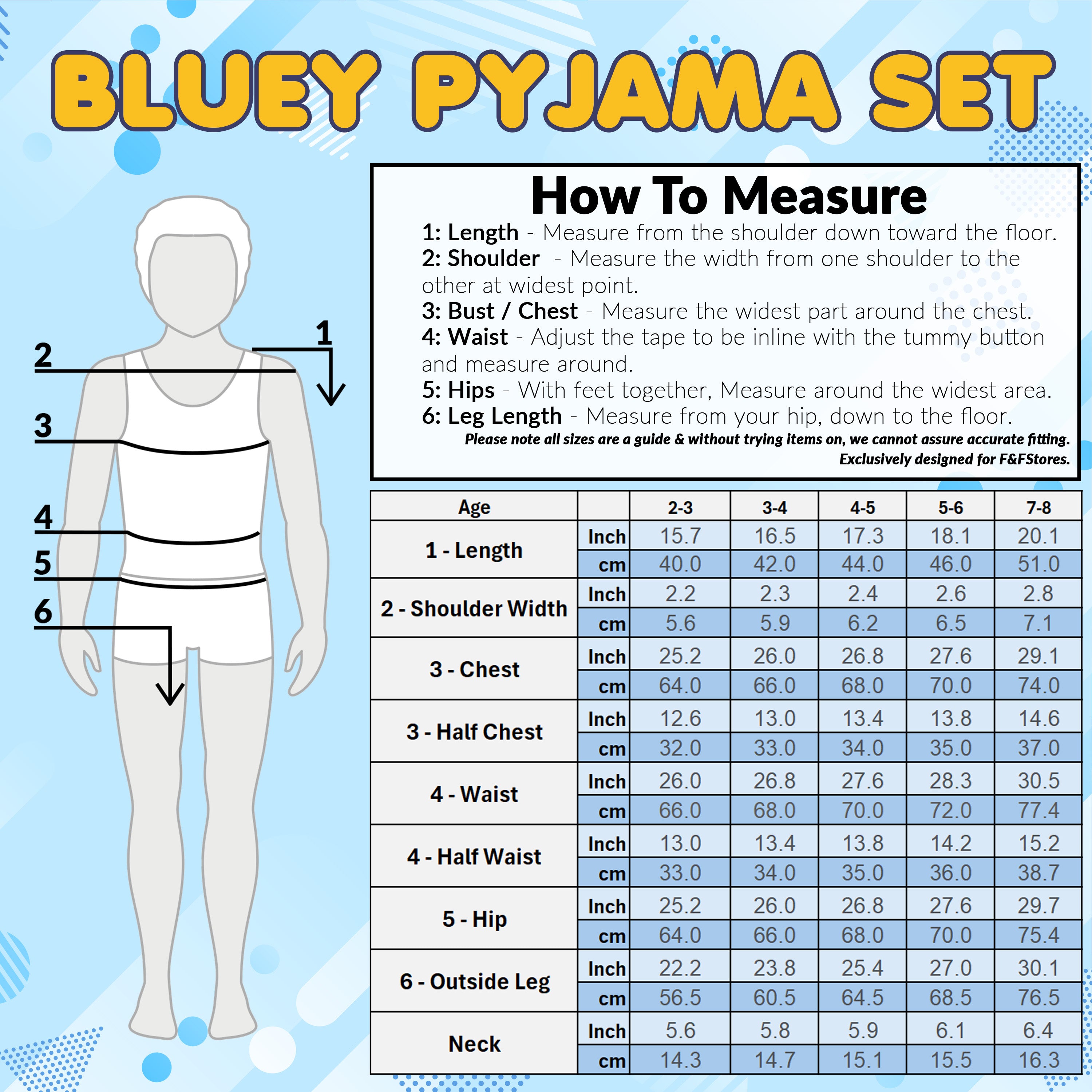 BLUEY PYJAMA SET

2
1
3
4
5
6

How To Measure

1: Length - Measure from the shoulder down toward the floor.
2: Shoulder - Measure the width from one shoulder to the other at widest point.
3: Bust / Chest - Measure the widest part around the chest.
4: Waist - Adjust the tape to be inline with the tummy button and measure around.
5: Hips - With feet together, Measure around the widest area.
6: Leg Length - Measure from your hip, down to the floor.
Please note all sizes are a guide & without trying items on, we cannot assure accurate fitting.
Exclusively designed for F&FStores.

| Age | | 2-3 | 3-4 | 4-5 | 5-6 | 7-8 |
|---|---|---|---|---|---|---|
| 1 - Length | Inch | 15.7 | 16.5 | 17.3 | 18.1 | 20.1 |
| | cm | 40.0 | 42.0 | 44.0 | 46.0 | 51.0 |
| 2 - Shoulder Width | Inch | 2.2 | 2.3 | 2.4 | 2.6 | 2.8 |
| | cm | 5.6 | 5.9 | 6.2 | 6.5 | 7.1 |
| 3 - Chest | Inch | 25.2 | 26.0 | 26.8 | 27.6 | 29.1 |
| | cm | 64.0 | 66.0 | 68.0 | 70.0 | 74.0 |
| 3 - Half Chest | Inch | 12.6 | 13.0 | 13.4 | 13.8 | 14.6 |
| | cm | 32.0 | 33.0 | 34.0 | 35.0 | 37.0 |
| 4 - Waist | Inch | 26.0 | 26.8 | 27.6 | 28.3 | 30.5 |
| | cm | 66.0 | 68.0 | 70.0 | 72.0 | 77.4 |
| 4 - Half Waist | Inch | 13.0 | 13.4 | 13.8 | 14.2 | 15.2 |
| | cm | 33.0 | 34.0 | 35.0 | 36.0 | 38.7 |
| 5 - Hip | Inch | 25.2 | 26.0 | 26.8 | 27.6 | 29.7 |
| | cm | 64.0 | 66.0 | 68.0 | 70.0 | 75.4 |
| 6 - Outside Leg | Inch | 22.2 | 23.8 | 25.4 | 27.0 | 30.1 |
| | cm | 56.5 | 60.5 | 64.5 | 68.5 | 76.5 |
| Neck | Inch | 5.6 | 5.8 | 5.9 | 6.1 | 6.4 |
| | cm | 14.3 | 14.7 | 15.1 | 15.5 | 16.3 |